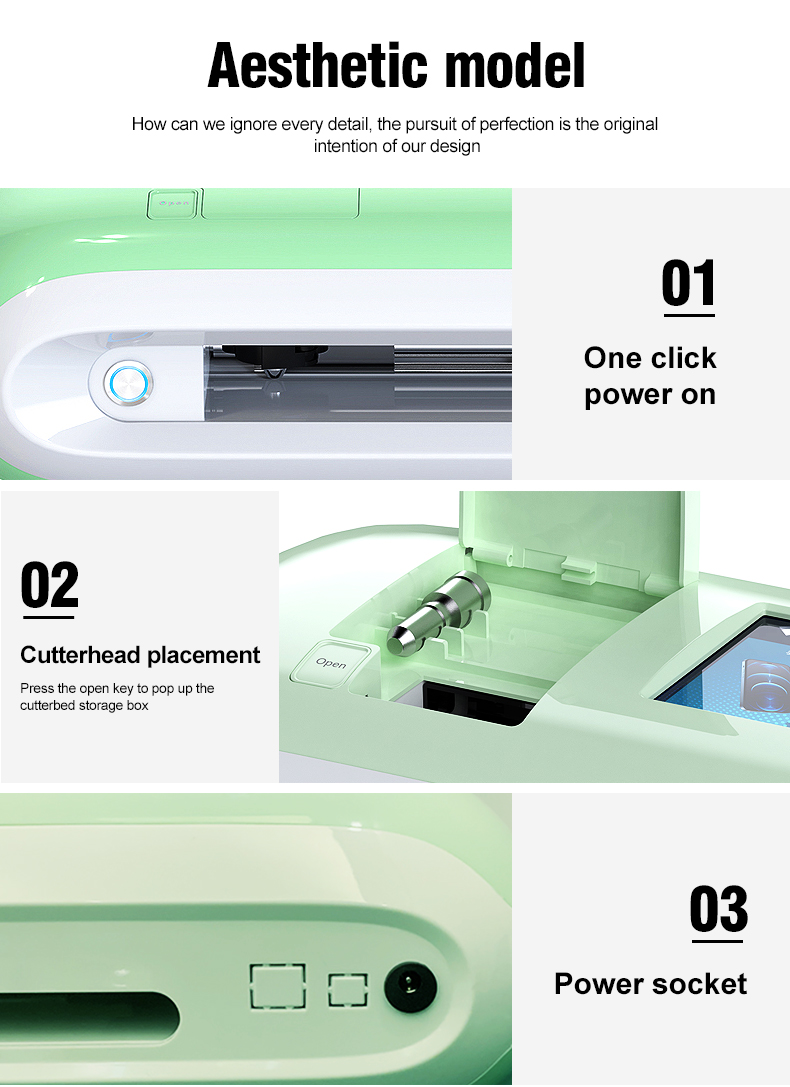 Aesthetic model

How can we ignore every detail, the pursuit of perfection is the original intention of our design

Open

01

One click power on

02

Cutterhead placement

Press the open key to pop up the cutterbed storage box

Open

03

Power socket